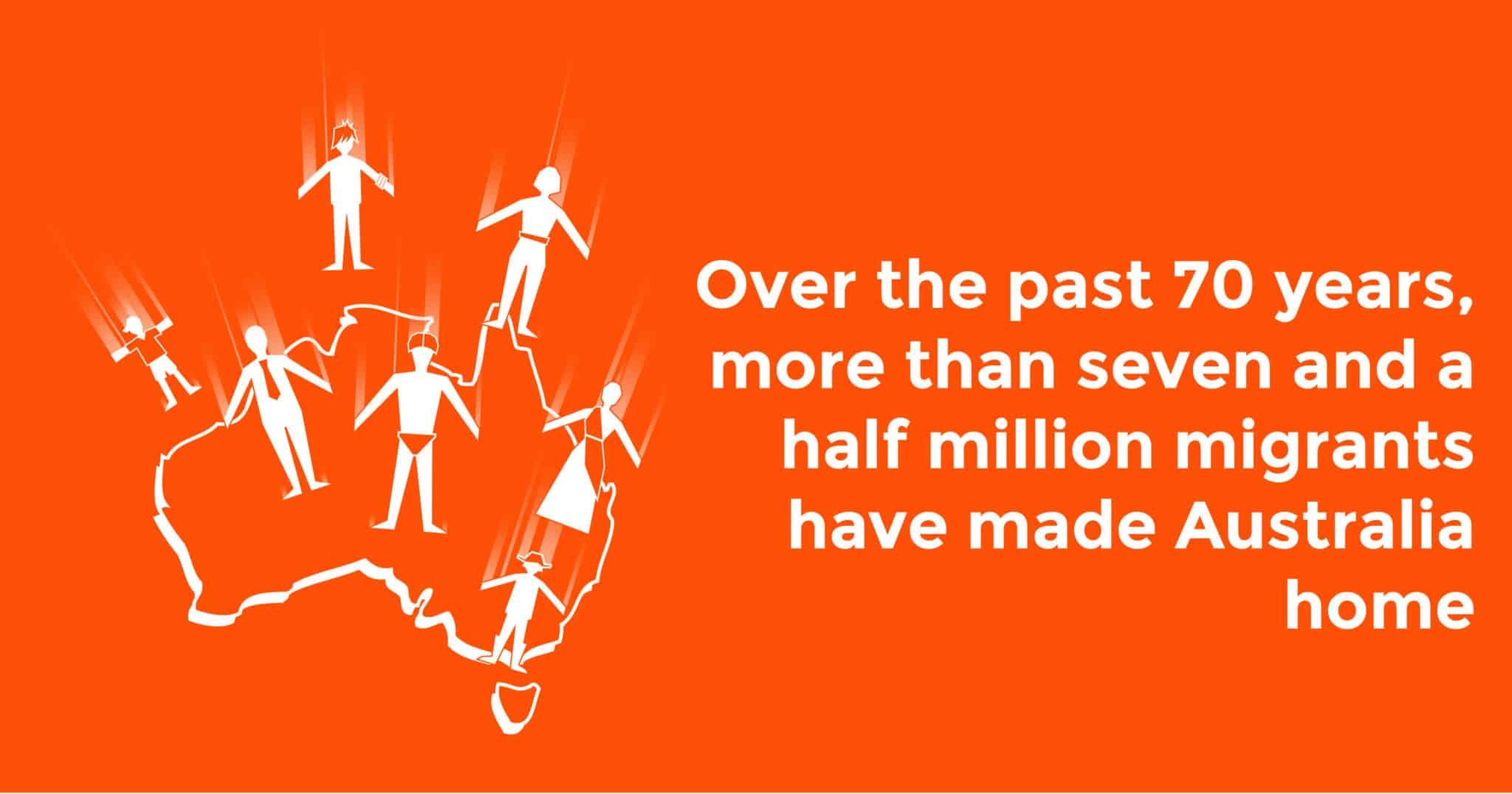 Over the past 70 years, more than seven and a half million migrants have made Australia home